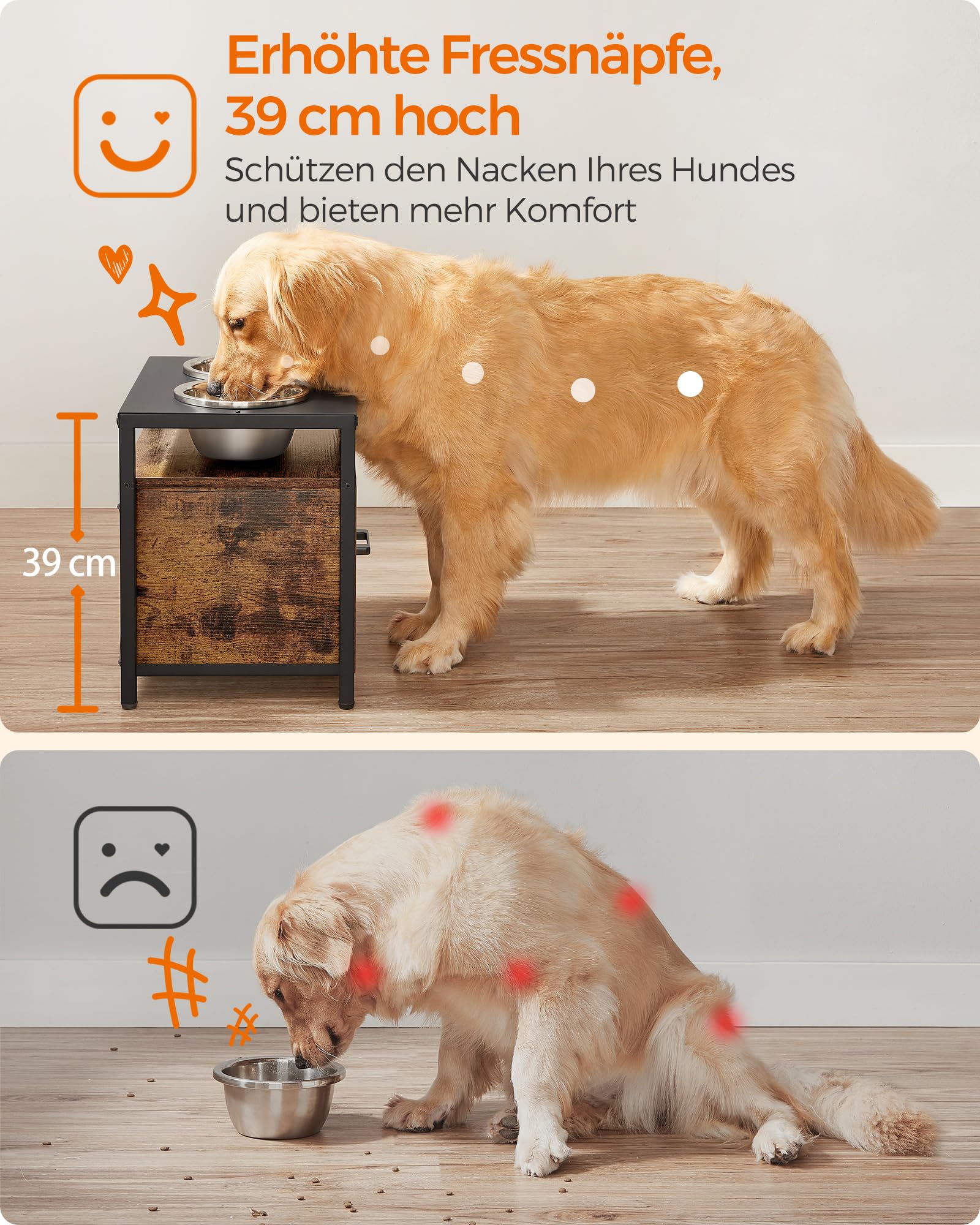 Erhöhte Fressnäpfe, 39 cm hoch

Schützen den Nacken Ihres Hundes und bieten mehr Komfort

39 cm