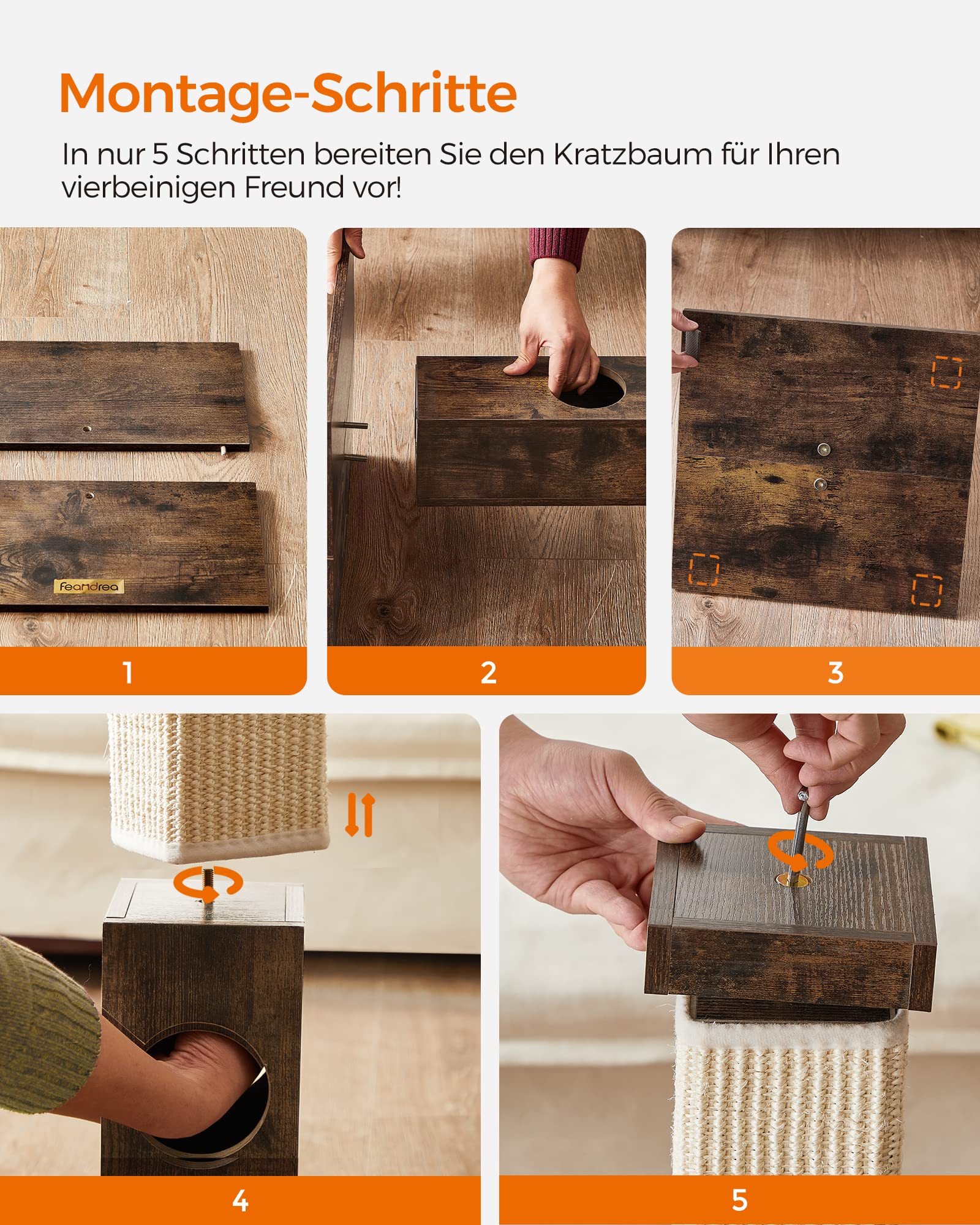 Montage-Schritte

In nur 5 Schritten bereiten Sie den Kratzbaum für Ihren vierbeinigen Freund vor!

Feandrea

1

2

3

4

5