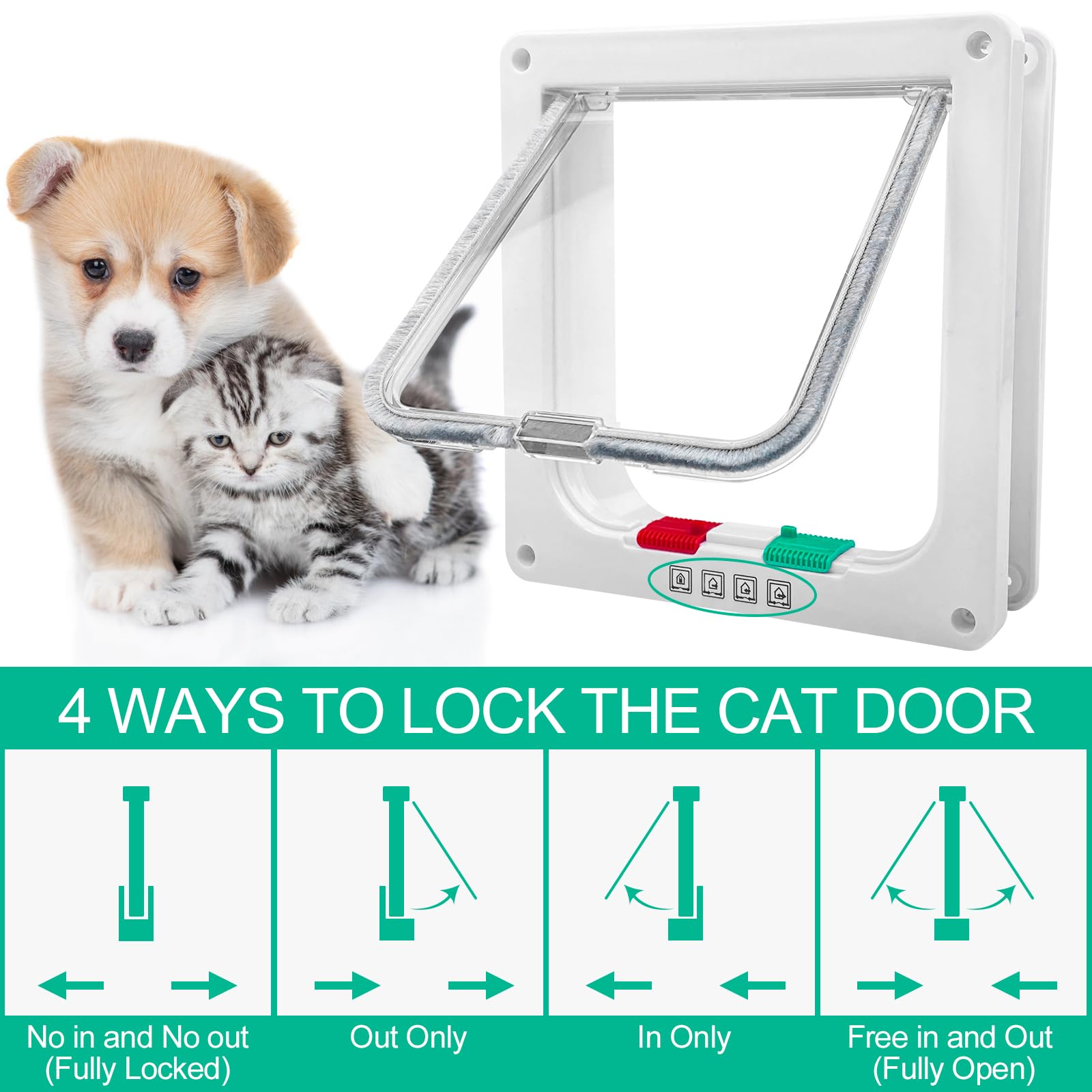 4 WAYS TO LOCK THE CAT DOOR

No in and No out
(Fully Locked)

Out Only

In Only

Free in and Out
(Fully Open)